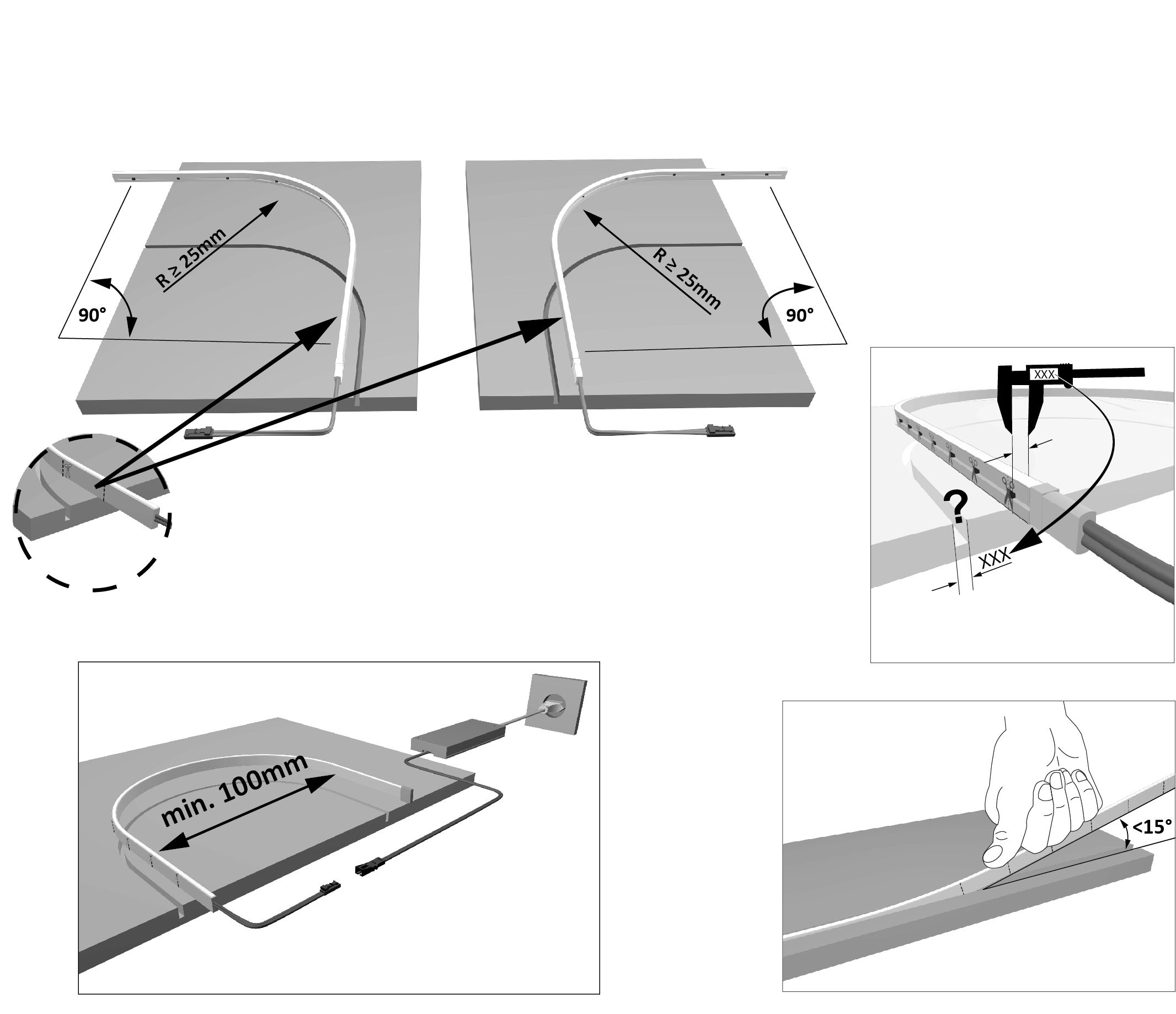 R ≥ 25mm

90°

R ≥ 25mm

90°

XXX

?

XXX

min. 100mm

<15°