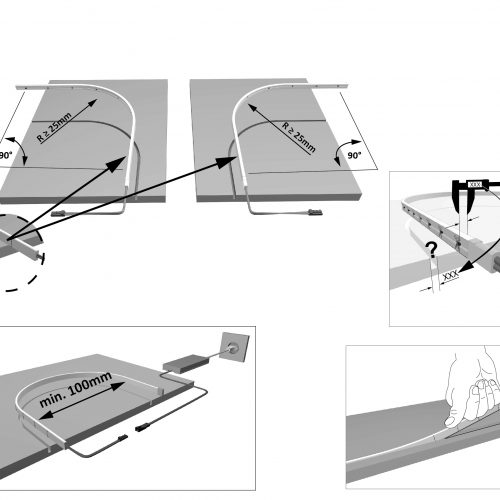 R ≥ 25mm
90°
R ≥ 25mm
90°
XXX
?
XXX
min. 100mm