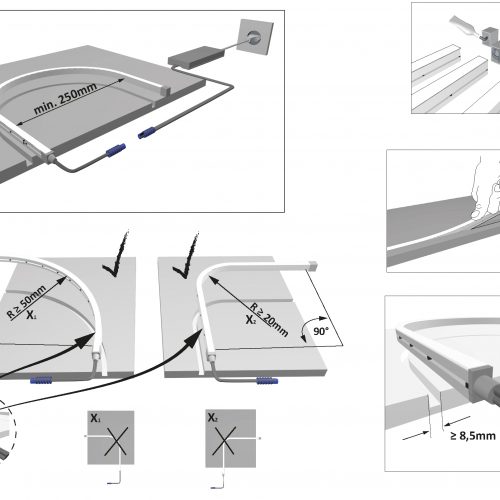 min. 250mm

R ≥ 50mm
$X_1$

R ≥ 20mm
$X_2$

90°

$X_1$

$X_2$

≥ 8,5mm