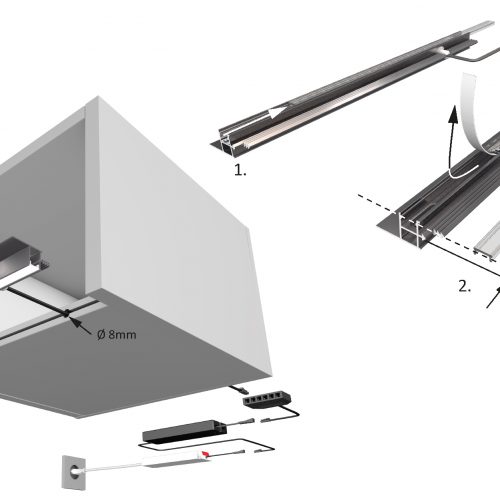 1.

2.

Ø 8mm