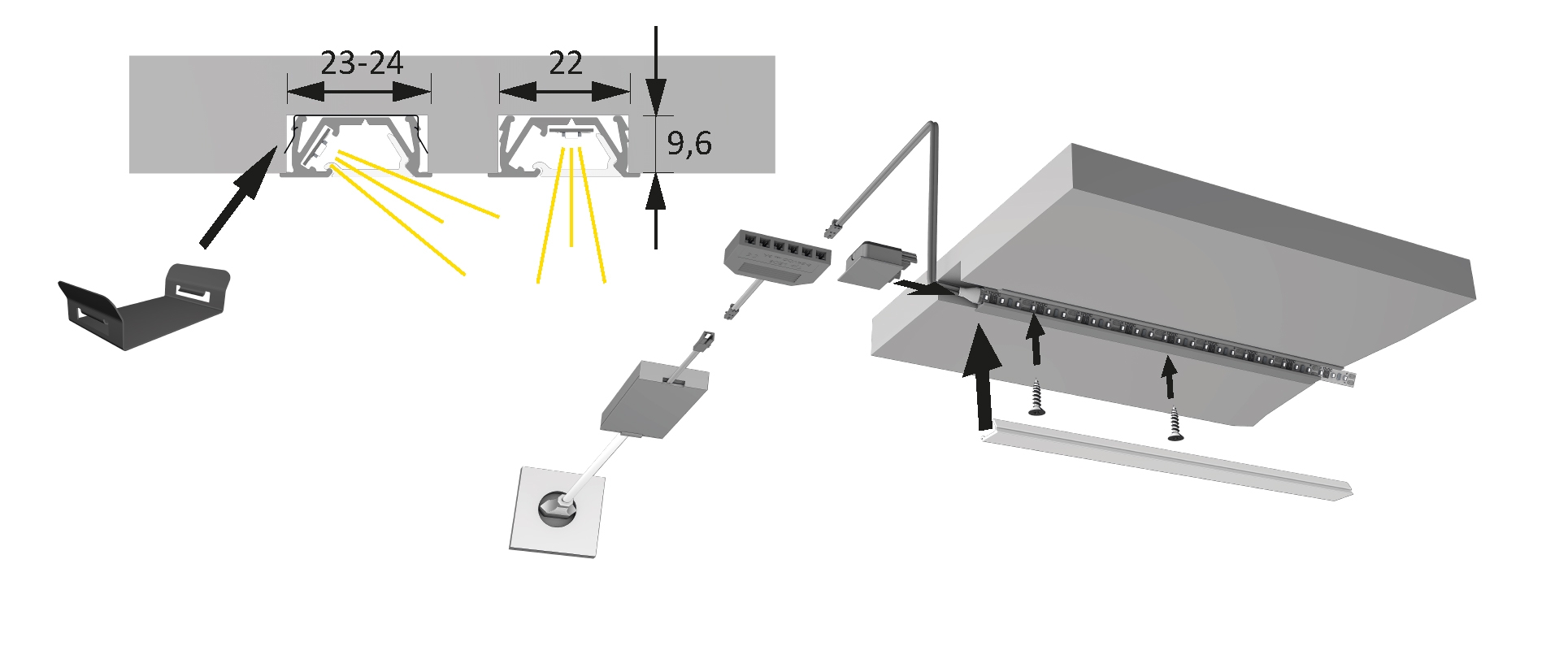 23-24

22

9,6